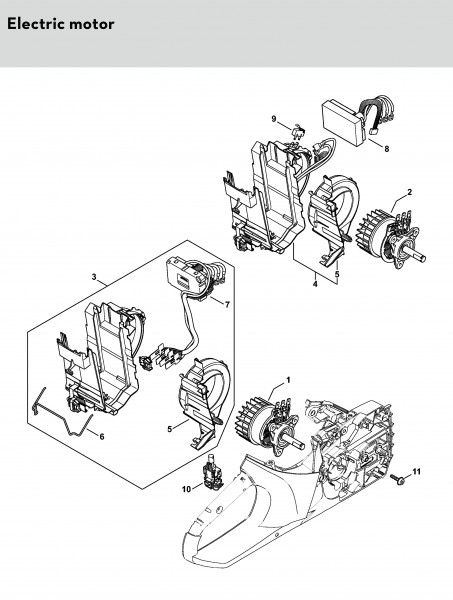 Electric motor

9
8
2
4
5
3
7
5
6
1
10
11